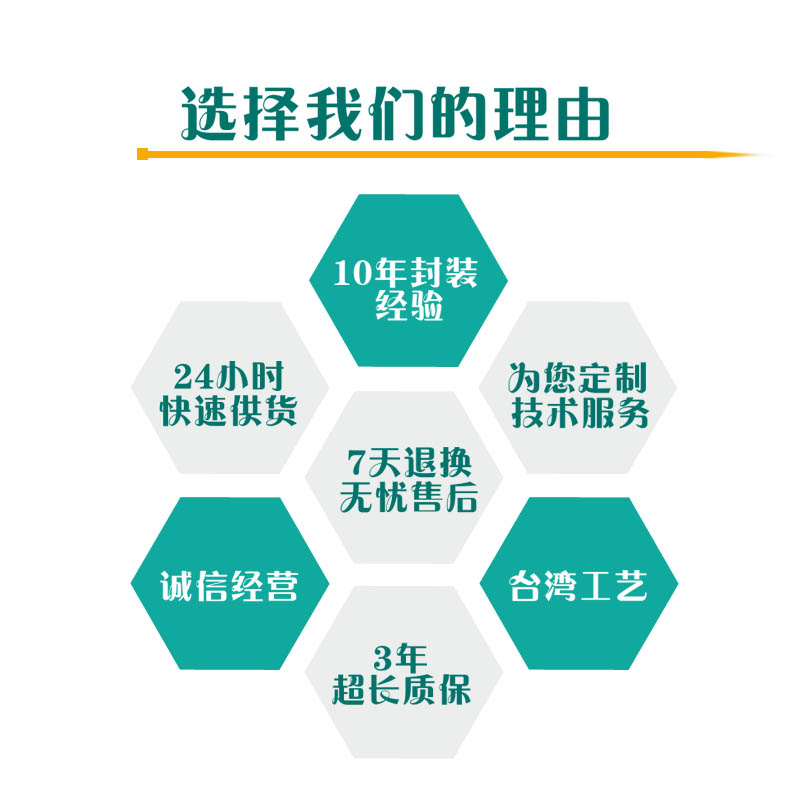 选择我们的理由

10年封装
经验

24小时
快速供货

为您定制
技术服务

7天退换
无忧售后

诚信经营

台湾工艺

3年
超长质保